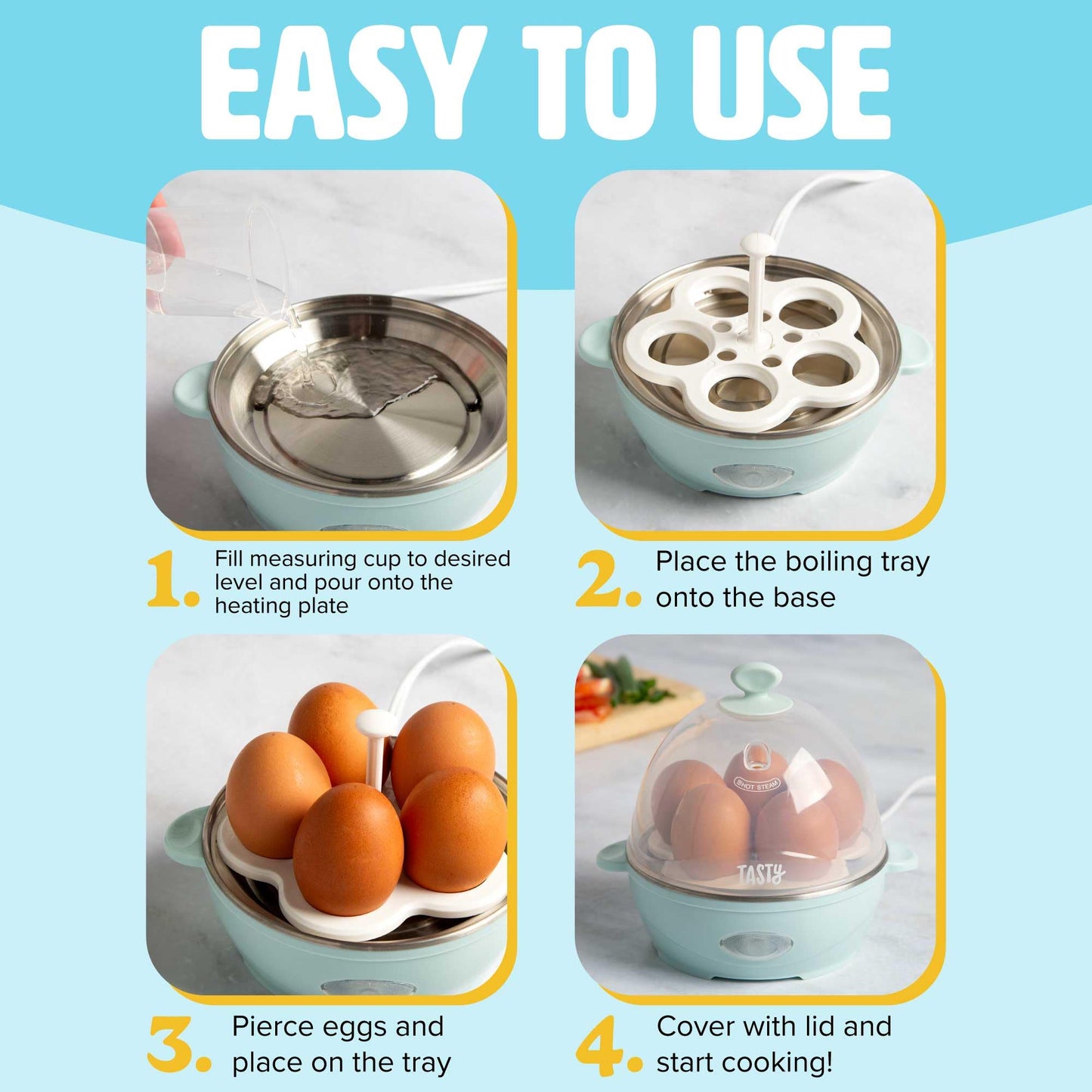 EASY TO USE

1. Fill measuring cup to desired level and pour onto the heating plate

2. Place the boiling tray onto the base

3. Pierce eggs and place on the tray

HOT STEAM

TASTY

4. Cover with lid and start cooking!