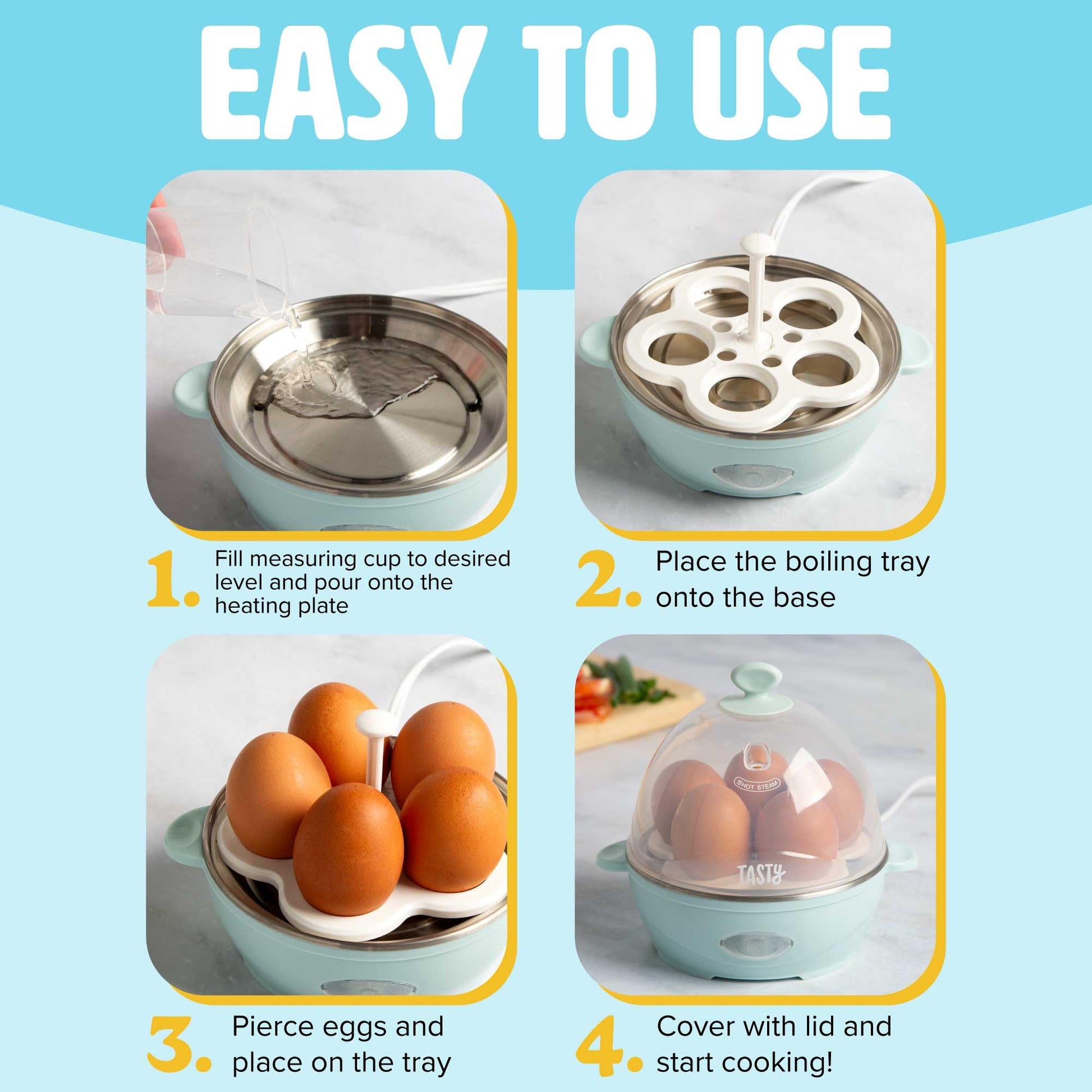 EASY TO USE

1. Fill measuring cup to desired level and pour onto the heating plate

2. Place the boiling tray onto the base

3. Pierce eggs and place on the tray

HOT STEAM

TASTY

4. Cover with lid and start cooking!