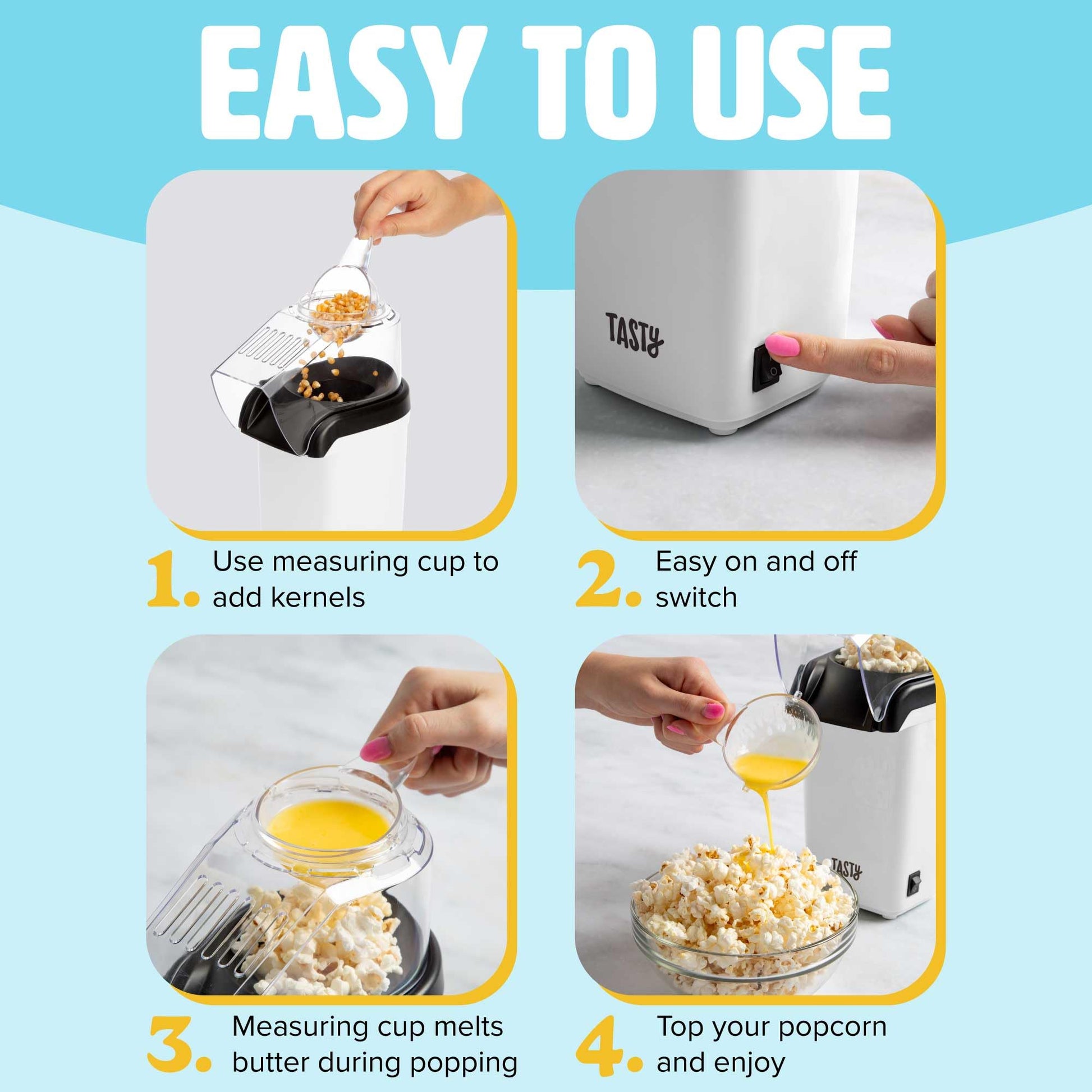 EASY TO USE

TASTY

1. Use measuring cup to add kernels

2. Easy on and off switch

TASTY

3. Measuring cup melts butter during popping

4. Top your popcorn and enjoy