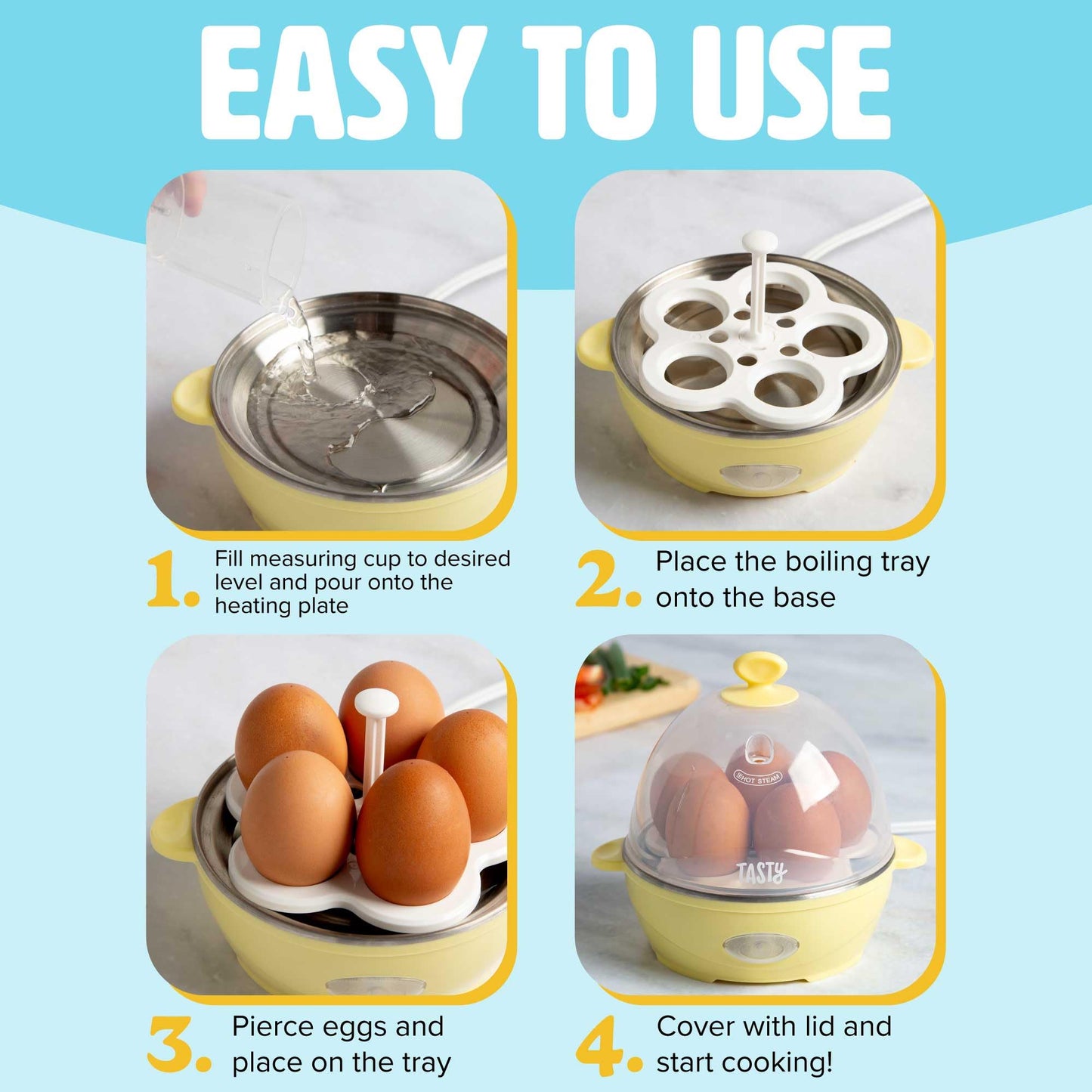 EASY TO USE

1. Fill measuring cup to desired level and pour onto the heating plate

2. Place the boiling tray onto the base

3. Pierce eggs and place on the tray

HOT STEAM

TASTY

4. Cover with lid and start cooking!