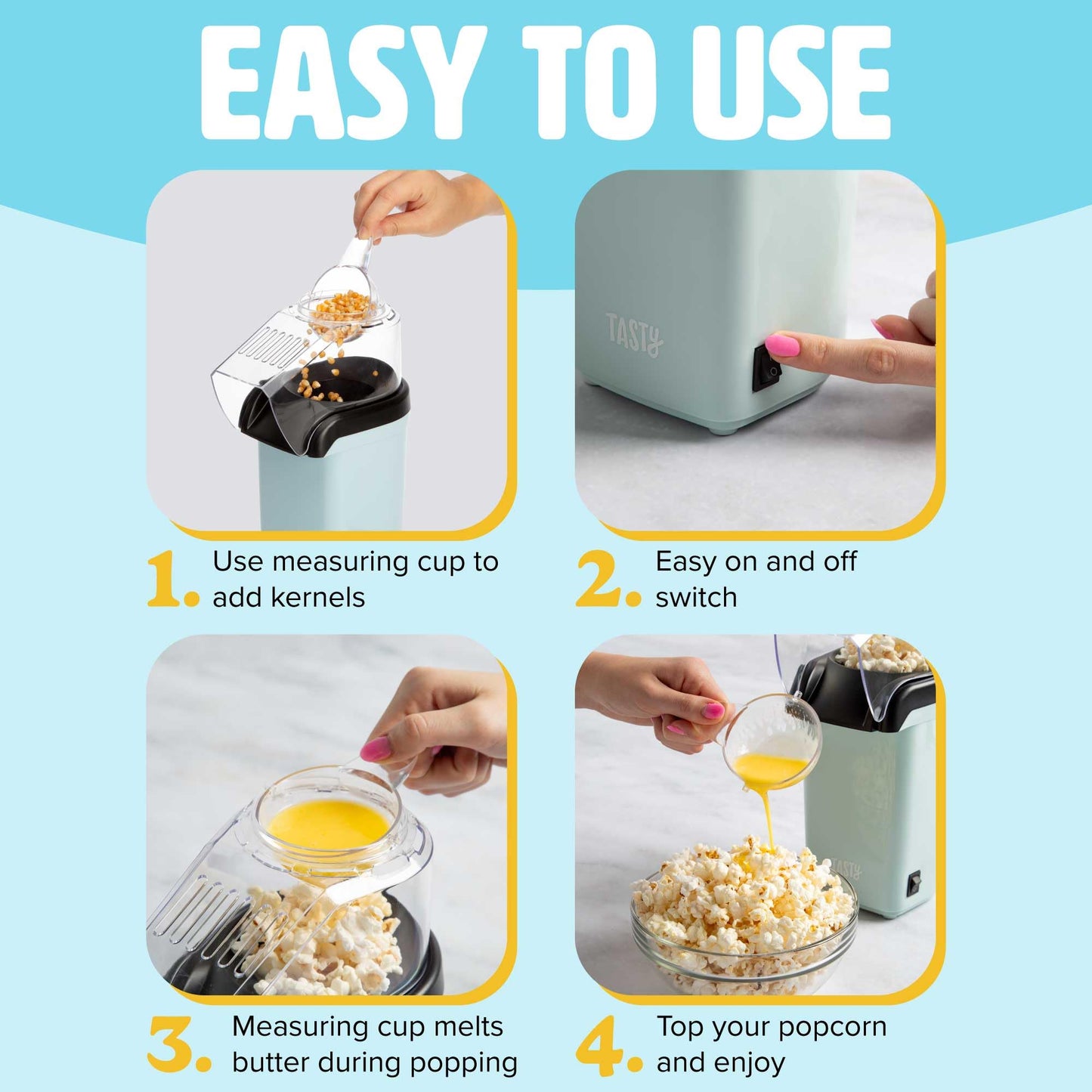 EASY TO USE

TASTY

1. Use measuring cup to add kernels

2. Easy on and off switch

TASTY

3. Measuring cup melts butter during popping

4. Top your popcorn and enjoy