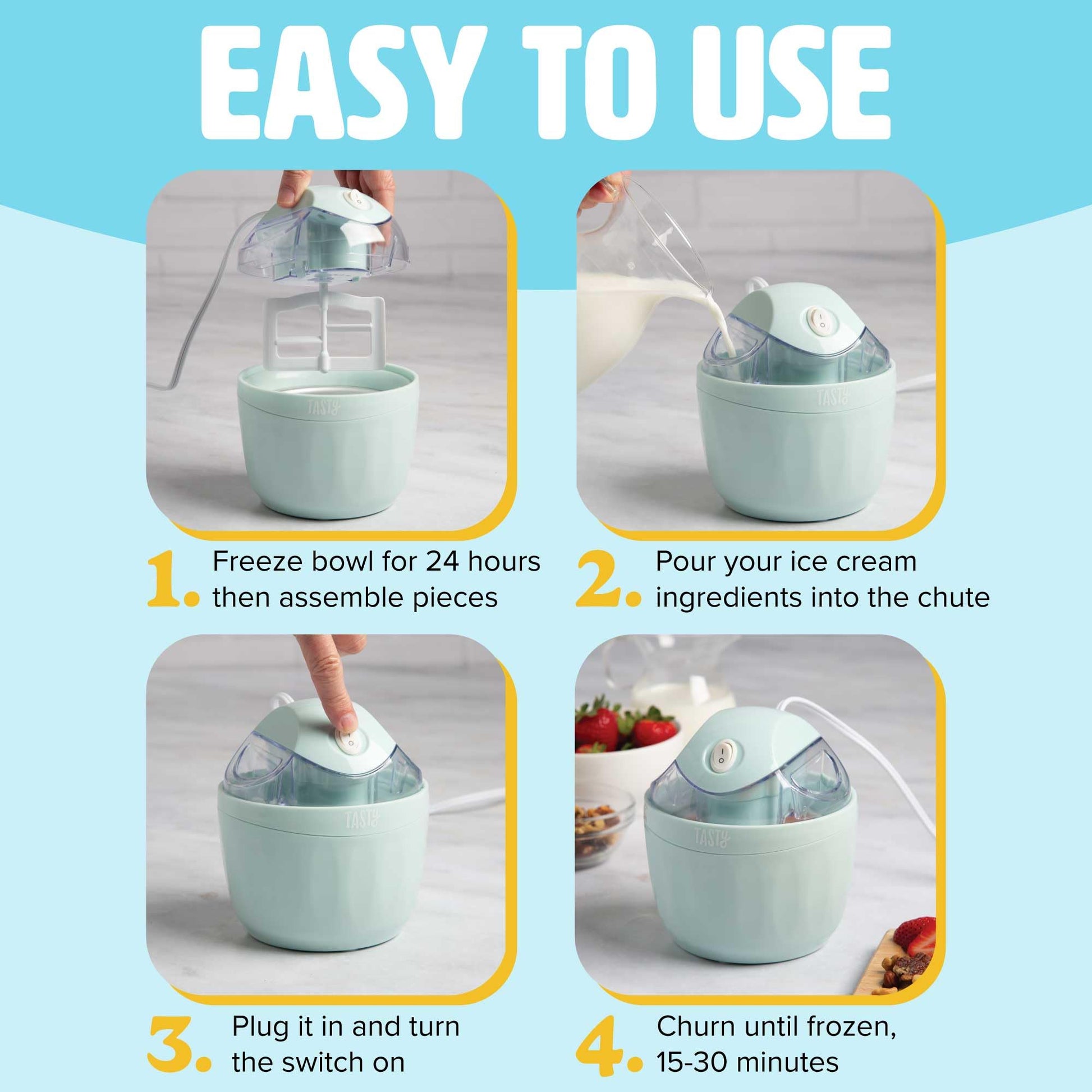 EASY TO USE

TASTY

1. Freeze bowl for 24 hours then assemble pieces

TASTY

2. Pour your ice cream ingredients into the chute

TASTY

3. Plug it in and turn the switch on

TASTY

4. Churn until frozen, 15-30 minutes